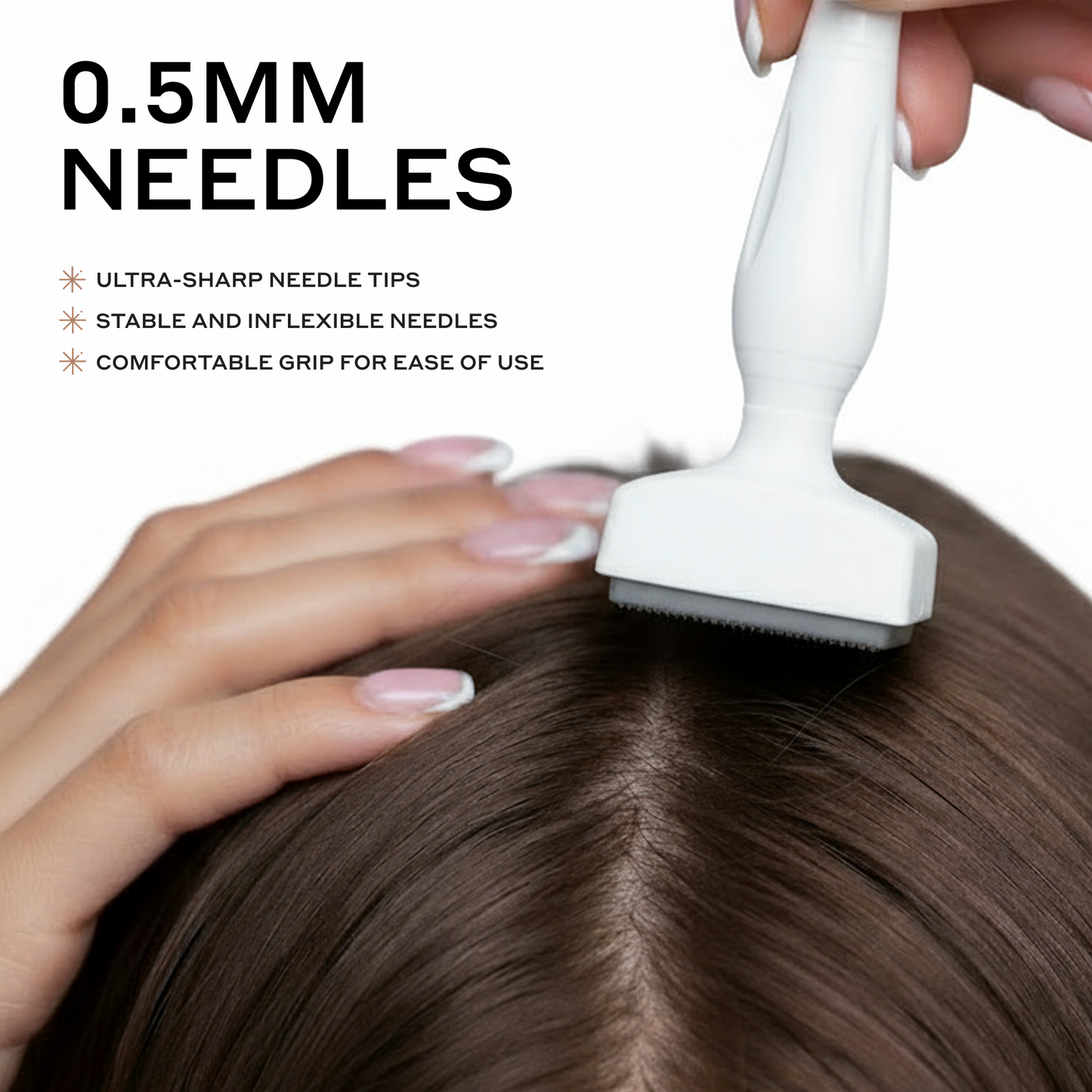 0.5MM NEEDLES

ULTRA-SHARP NEEDLE TIPS
STABLE AND INFLEXIBLE NEEDLES
COMFORTABLE GRIP FOR EASE OF USE