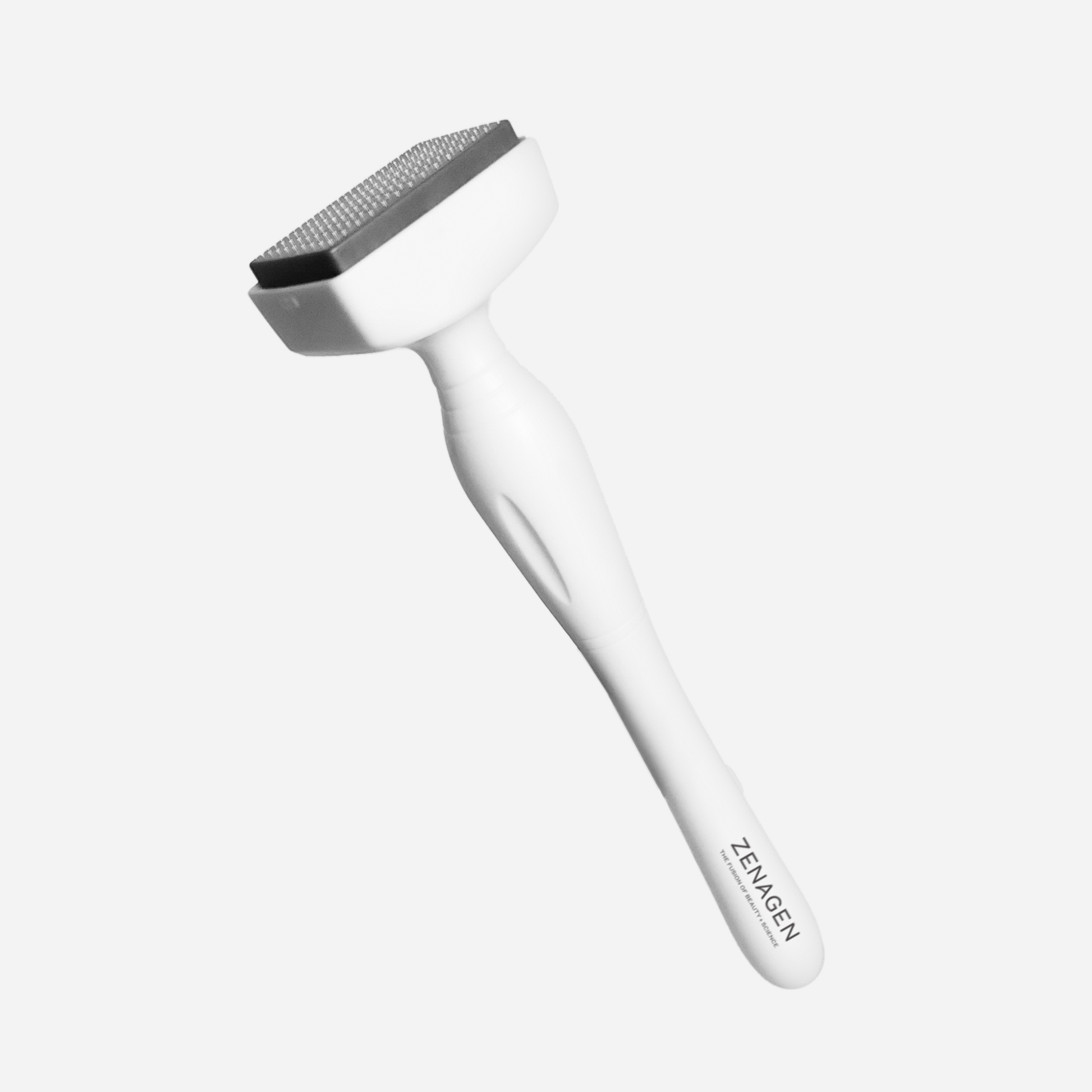 ZENAGEN
THE FUSION OF BEAUTY + SCIENCE