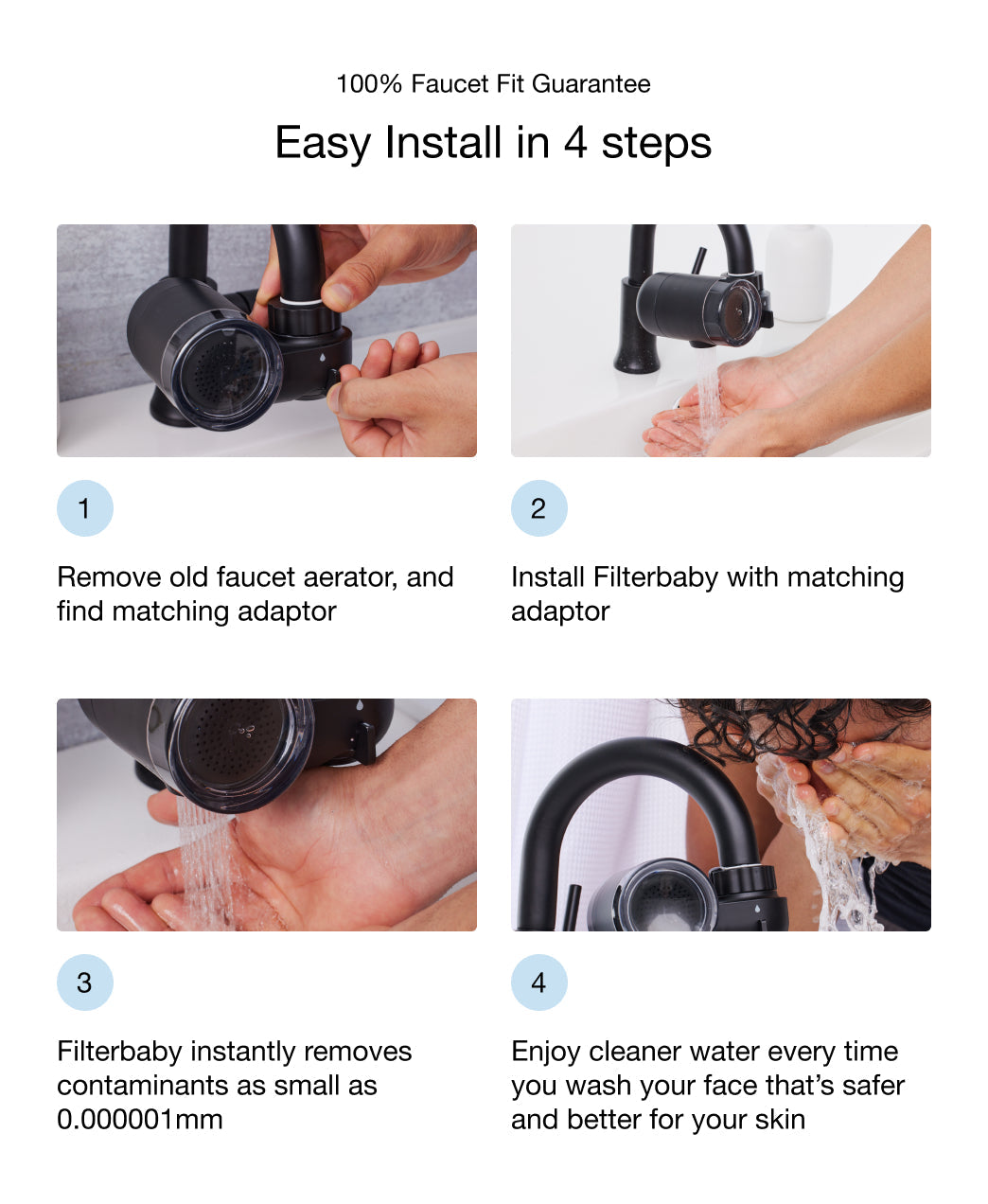 100% Faucet Fit Guarantee

Easy Install in 4 steps

1

Remove old faucet aerator, and find matching adaptor

2

Install Filterbaby with matching adaptor

3

Filterbaby instantly removes contaminants as small as 0.000001mm

4

Enjoy cleaner water every time you wash your face that's safer and better for your skin